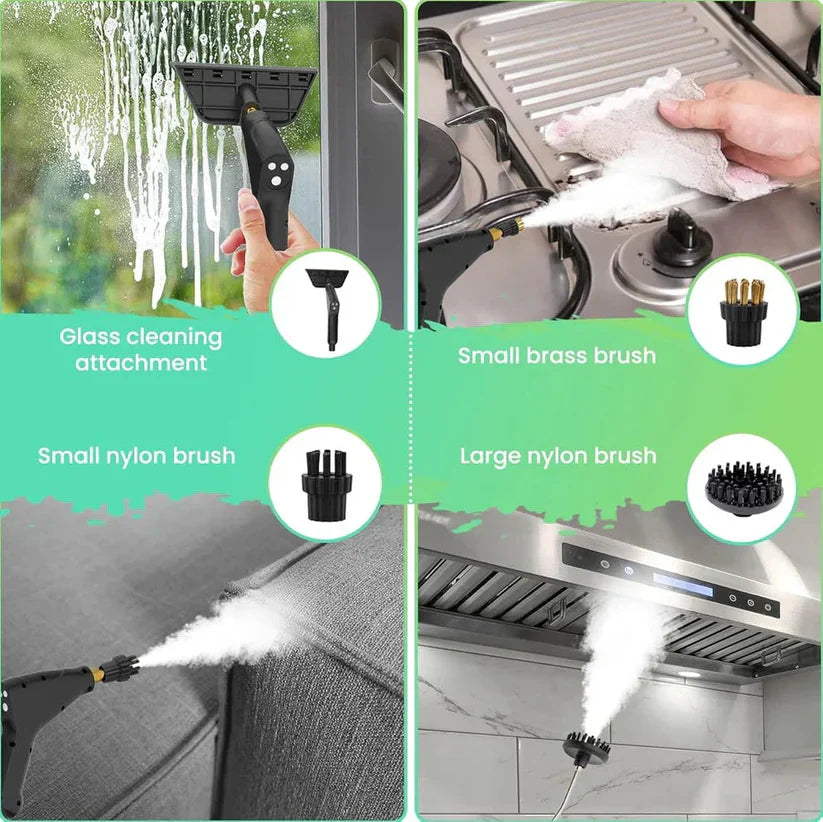 Glass cleaning attachment

Small brass brush

Small nylon brush

Large nylon brush